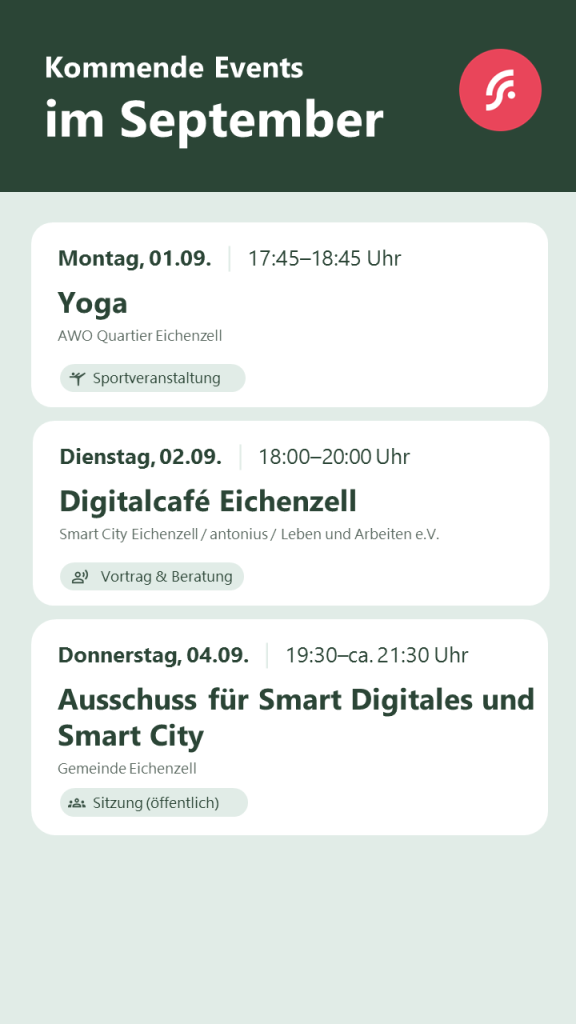 Kommende Events
im September

Montag, 01.09.
17:45–18:45 Uhr

Yoga

AWO Quartier Eichenzell

Sportveranstaltung

Dienstag, 02.09.
18:00–20:00 Uhr

Digitalcafé Eichenzell

Smart City Eichenzell / antonius / Leben und Arbeiten e.V.

Vortrag & Beratung

Donnerstag, 04.09.
19:30–ca. 21:30 Uhr

Ausschuss für Smart Digitales und Smart City

Gemeinde Eichenzell

Sitzung (öffentlich)