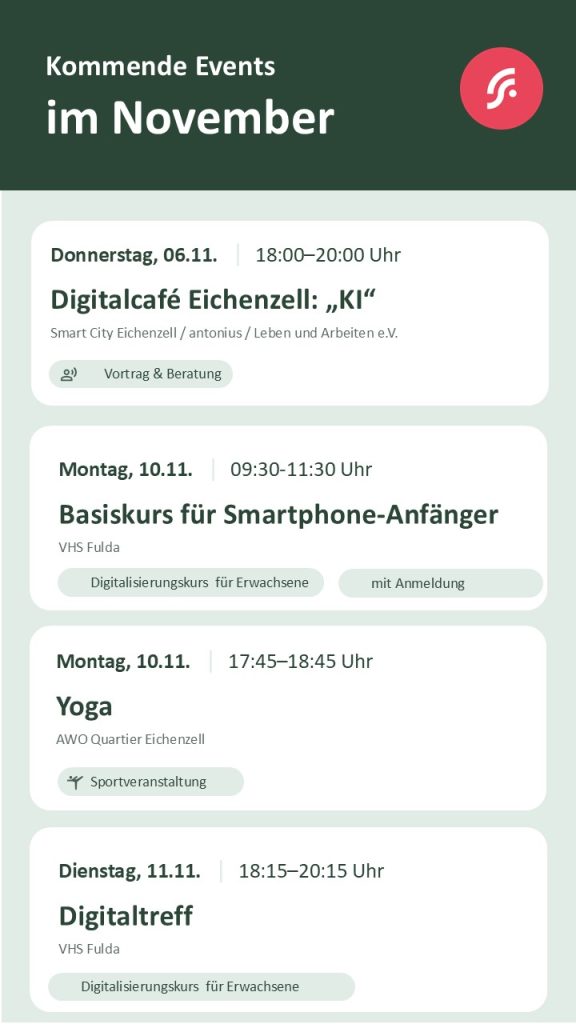 Kommende Events
im November

Donnerstag, 06.11. 18:00–20:00 Uhr

Digitalcafé Eichenzell: „KI“

Smart City Eichenzell / antonius / Leben und Arbeiten e.V.

Vortrag & Beratung

Montag, 10.11. 09:30-11:30 Uhr

Basiskurs für Smartphone-Anfänger

VHS Fulda

Digitalisierungskurs für Erwachsene

mit Anmeldung

Montag, 10.11. 17:45–18:45 Uhr

Yoga

AWO Quartier Eichenzell

Sportveranstaltung

Dienstag, 11.11. 18:15–20:15 Uhr

Digitaltreff

VHS Fulda

Digitalisierungskurs für Erwachsene