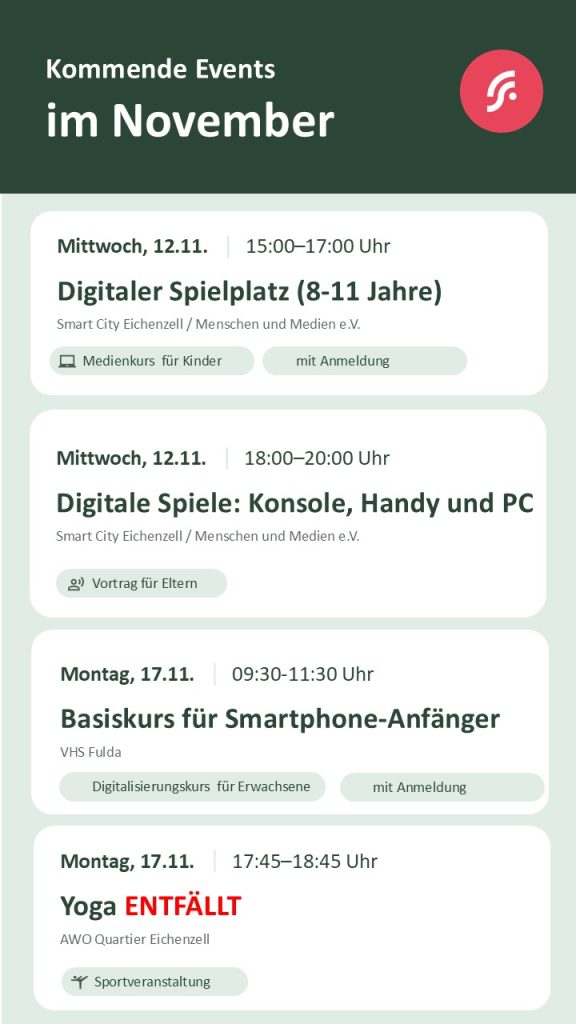 Kommende Events
im November

Mittwoch, 12.11.
15:00–17:00 Uhr

Digitaler Spielplatz (8-11 Jahre)

Smart City Eichenzell / Menschen und Medien e.V.

Medienkurs für Kinder
mit Anmeldung

Mittwoch, 12.11.
18:00–20:00 Uhr

Digitale Spiele: Konsole, Handy und PC

Smart City Eichenzell / Menschen und Medien e.V.

Vortrag für Eltern

Montag, 17.11.
09:30-11:30 Uhr

Basiskurs für Smartphone-Anfänger

VHS Fulda

Digitalisierungskurs für Erwachsene
mit Anmeldung

Montag, 17.11.
17:45–18:45 Uhr

Yoga ENTFÄLLT

AWO Quartier Eichenzell

Sportveranstaltung